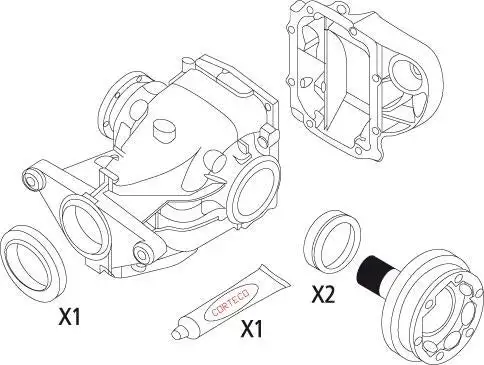 X1

CORTECO

X1

X2